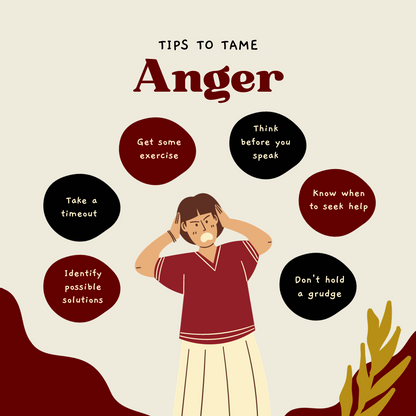 TIPS TO TAME
Anger

Get some exercise

Think before you speak

Take a timeout

Know when to seek help

Identify possible solutions

Don't hold a grudge